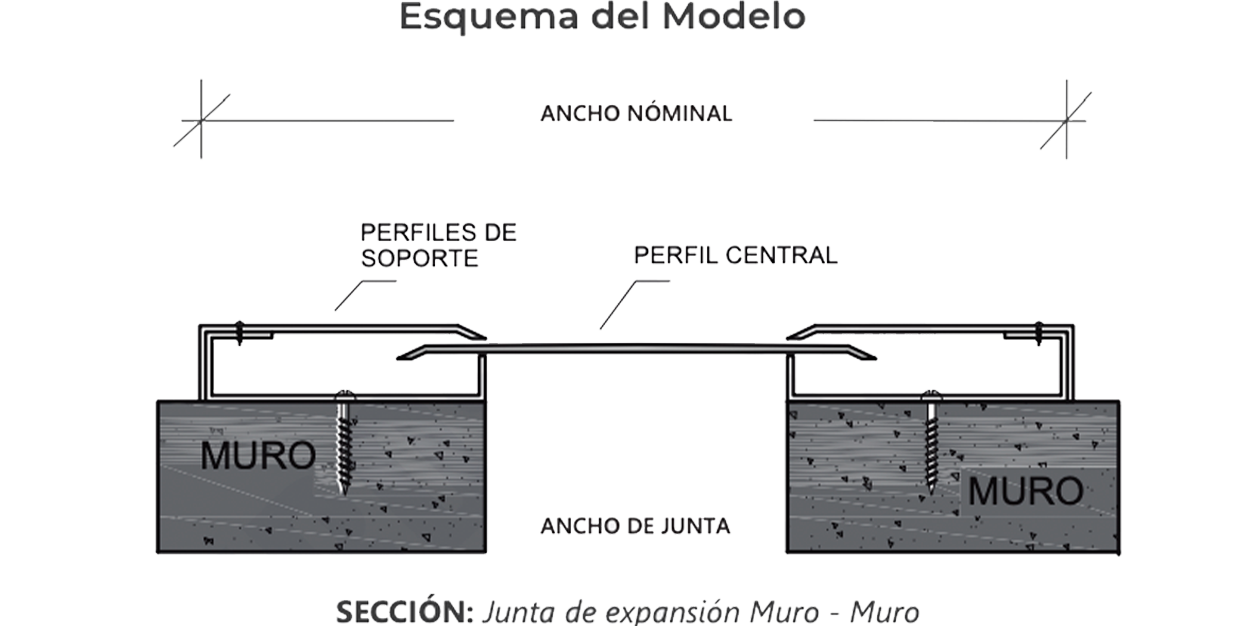 Esquema del Modelo

ANCHO NÓMINAL

PERFILES DE SOPORTE

PERFIL CENTRAL

MURO

MURO

ANCHO DE JUNTA

SECCIÓN: Junta de expansión Muro - Muro